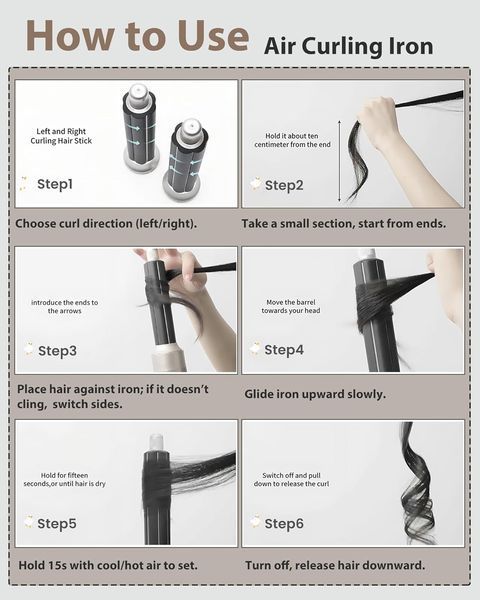 How to Use Air Curling Iron

Left and Right Curling Hair Stick

Step1

Choose curl direction (left/right).

Hold it about ten centimeter from the end

Step2

Take a small section, start from ends.

introduce the ends to the arrows

Step3

Place hair against iron; if it doesn't cling, switch sides.

Move the barrel towards your head

Step4

Glide iron upward slowly.

Hold for fifteen seconds,or until hair is dry

Step5

Hold 15s with cool/hot air to set.

Switch off and pull down to release the curl

Step6

Turn off, release hair downward.