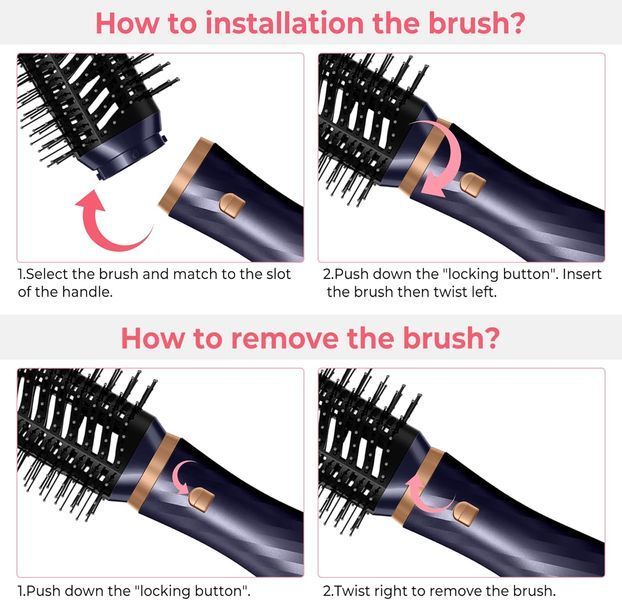 How to installation the brush?

1.Select the brush and match to the slot of the handle.

2.Push down the "locking button". Insert the brush then twist left.

How to remove the brush?

1.Push down the "locking button".

2.Twist right to remove the brush.